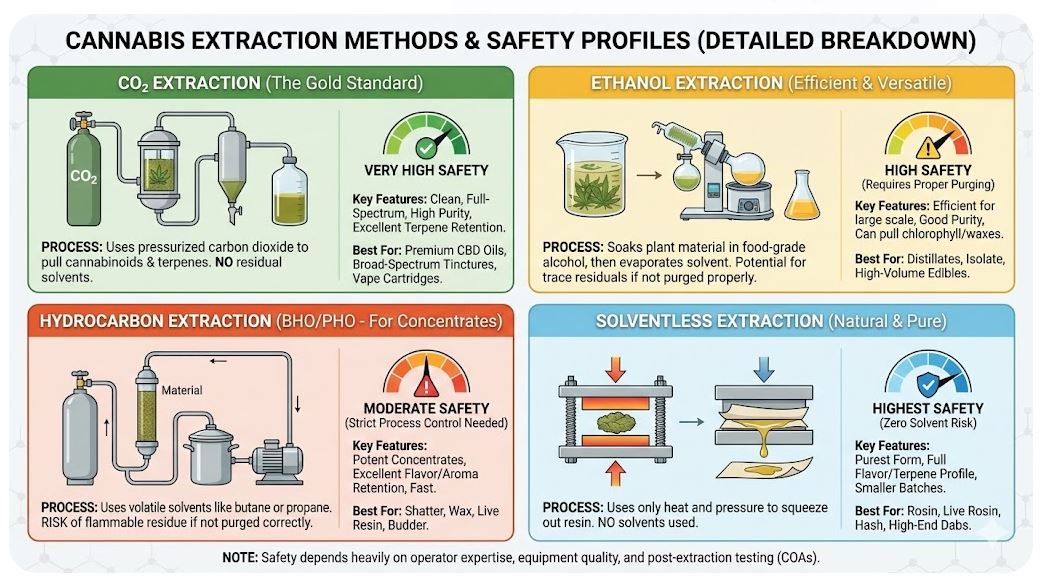 CANNABIS EXTRACTION METHODS & SAFETY PROFILES (DETAILED BREAKDOWN)

$CO_2$ EXTRACTION (The Gold Standard)

$CO_2$

PROCESS: Uses pressurized carbon dioxide to pull cannabinoids & terpenes. NO residual solvents.

VERY HIGH SAFETY

Key Features: Clean, Full-Spectrum, High Purity, Excellent Terpene Retention.

Best For: Premium CBD Oils, Broad-Spectrum Tinctures, Vape Cartridges.

ETHANOL EXTRACTION (Efficient & Versatile)

PROCESS: Soaks plant material in food-grade alcohol, then evaporates solvent. Potential for trace residuals if not purged properly.

HIGH SAFETY
(Requires Proper Purging)

Key Features: Efficient for large scale, Good Purity, Can pull chlorophyll/waxes.

Best For: Distillates, Isolate, High-Volume Edibles.

HYDROCARBON EXTRACTION (BHO/PHO - For Concentrates)

Material

PROCESS: Uses volatile solvents like butane or propane. RISK of flammable residue if not purged correctly.

MODERATE SAFETY
(Strict Process Control Needed)

Key Features: Potent Concentrates, Excellent Flavor/Aroma Retention, Fast.

Best For: Shatter, Wax, Live Resin, Budder.

SOLVENTLESS EXTRACTION (Natural & Pure)

PROCESS: Uses only heat and pressure to squeeze out resin. NO solvents used.

HIGHEST SAFETY
(Zero Solvent Risk)

Key Features: Purest Form, Full Flavor/Terpene Profile, Smaller Batches.

Best For: Rosin, Live Rosin, Hash, High-End Dabs.

NOTE: Safety depends heavily on operator expertise, equipment quality, and post-extraction testing (COAs).