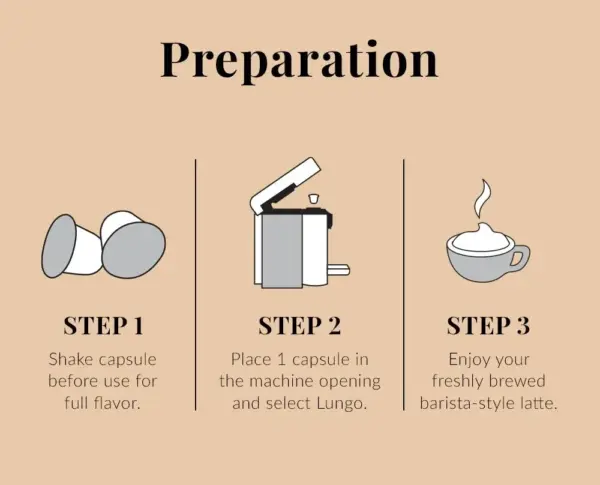 Preparation

STEP 1
Shake capsule before use for full flavor.

STEP 2
Place 1 capsule in the machine opening and select Lungo.

STEP 3
Enjoy your freshly brewed barista-style latte.